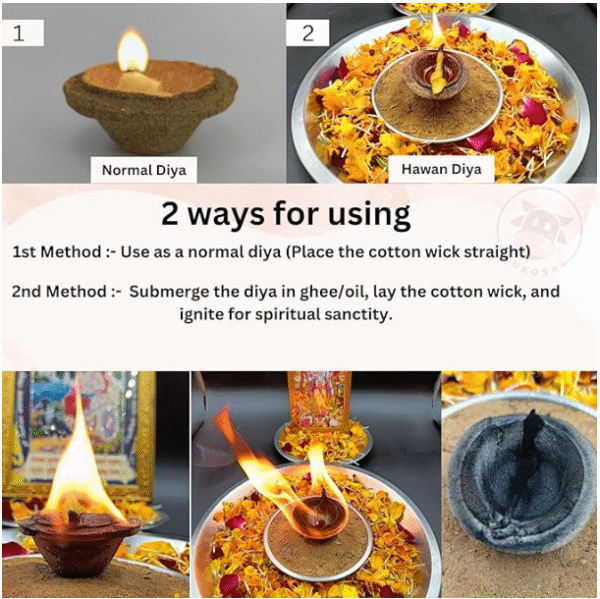 1

Normal Diya

2

Hawan Diya

2 ways for using

1st Method :- Use as a normal diya (Place the cotton wick straight)

2nd Method :- Submerge the diya in ghee/oil, lay the cotton wick, and ignite for spiritual sanctity.

UKOSH